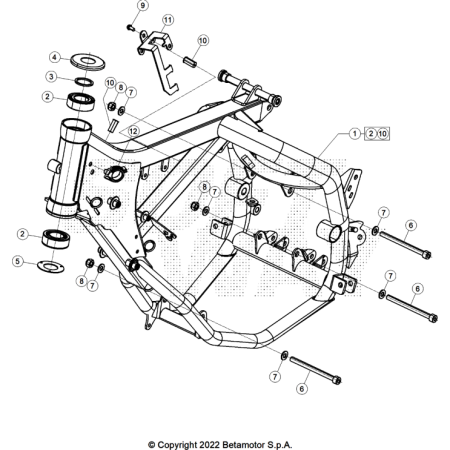 9
11
10
4
3
10
8
7
2
12
1
2
10
8
7
7
6
2
5
8
7
7
6
7
6
© Copyright 2022 Betamotor S.p.A.